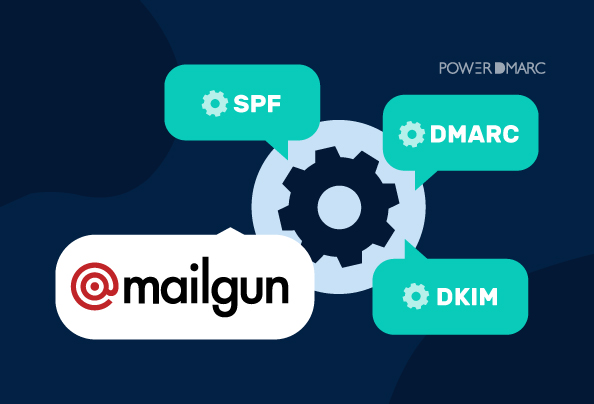 POWER DMARC

SPF

DMARC

mailgun

DKIM